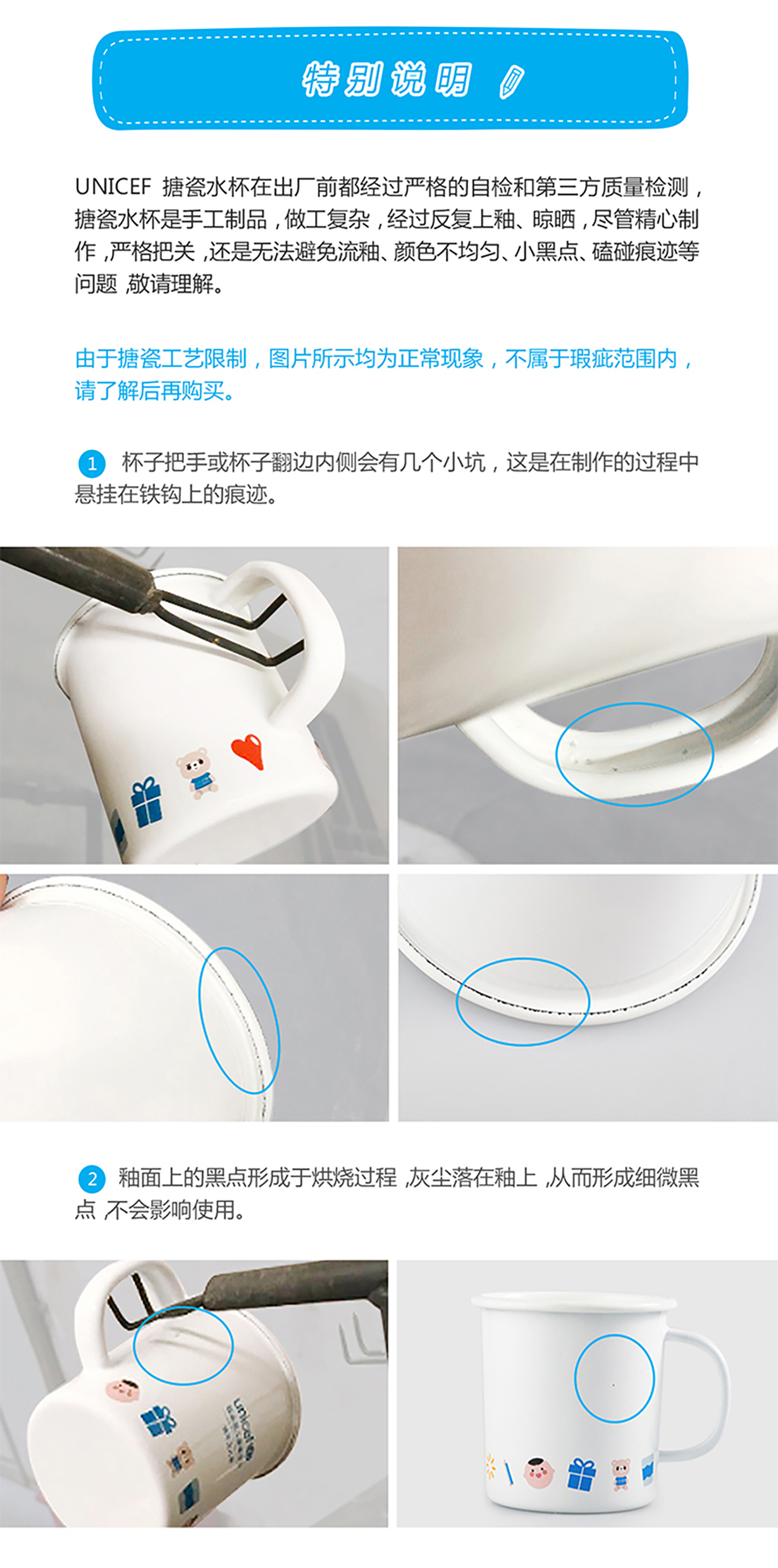 特别说明

UNICEF 搪瓷水杯在出厂前都经过严格的自检和第三方质量检测，搪瓷水杯是手工制品，做工复杂，经过反复上釉、晾晒，尽管精心制作，严格把关，还是无法避免流釉、颜色不均匀、小黑点、磕碰痕迹等问题，敬请理解。

由于搪瓷工艺限制，图片所示均为正常现象，不属于瑕疵范围内，请了解后再购买。

1 杯子把手或杯子翻边内侧会有几个小坑，这是在制作的过程中悬挂在铁钩上的痕迹。

2 釉面上的黑点形成于烘烧过程，灰尘落在釉上，从而形成细微黑点，不会影响使用。

unicef